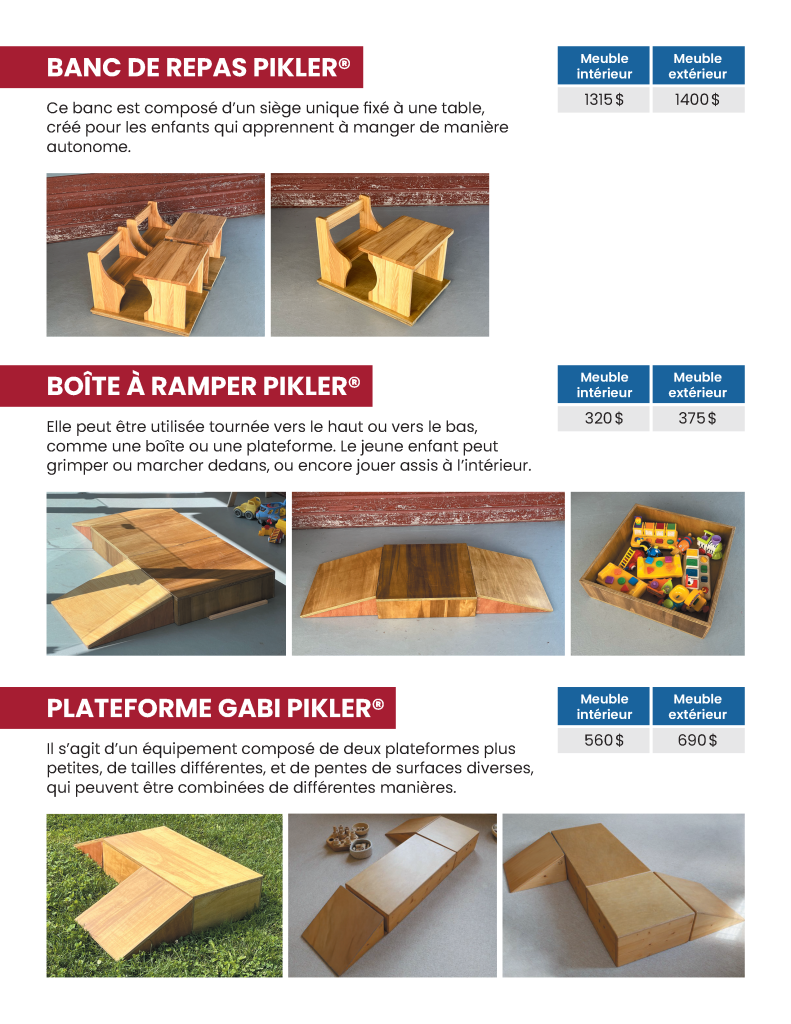 BANC DE REPAS PIKLER®

| Meuble intérieur | Meuble extérieur |
|---|---|
| 1315 $ | 1400 $ |

Ce banc est composé d'un siège unique fixé à une table, créé pour les enfants qui apprennent à manger de manière autonome.

BOÎTE À RAMPER PIKLER®

| Meuble intérieur | Meuble extérieur |
|---|---|
| 320 $ | 375 $ |

Elle peut être utilisée tournée vers le haut ou vers le bas, comme une boîte ou une plateforme. Le jeune enfant peut grimper ou marcher dedans, ou encore jouer assis à l'intérieur.

PLATEFORME GABI PIKLER®

| Meuble intérieur | Meuble extérieur |
|---|---|
| 560 $ | 690 $ |

Il s'agit d'un équipement composé de deux plateformes plus petites, de tailles différentes, et de pentes de surfaces diverses, qui peuvent être combinées de différentes manières.